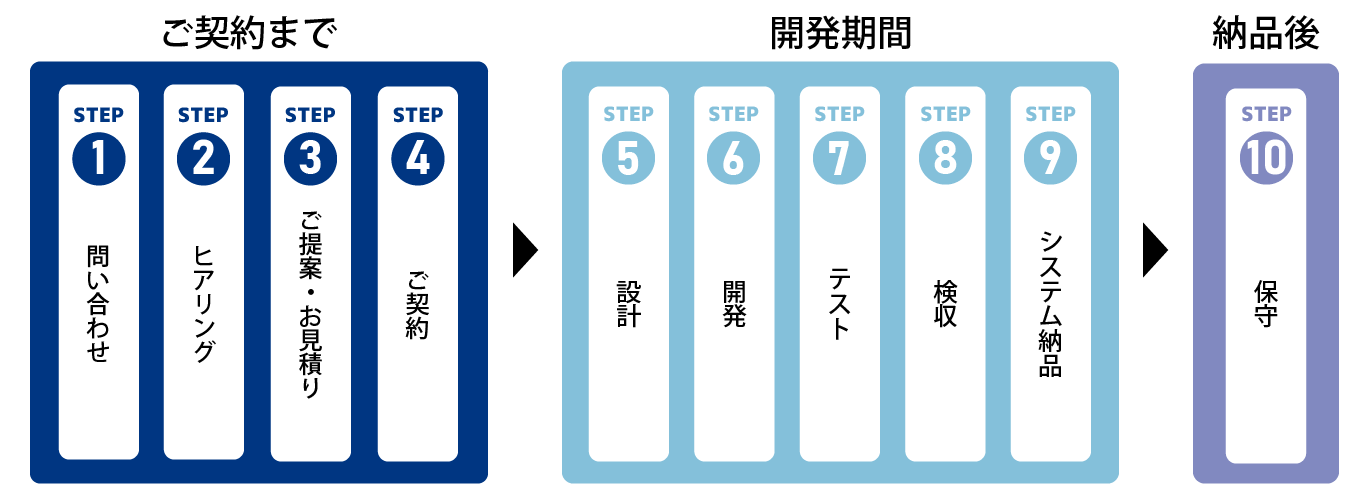 ご契約まで

STEP 1
問い合わせ

STEP 2
ヒアリング

STEP 3
ご提案・お見積り

STEP 4
ご契約

開発期間

STEP 5
設計

STEP 6
開発

STEP 7
テスト

STEP 8
検収

STEP 9
システム納品

納品後

STEP 10
保守